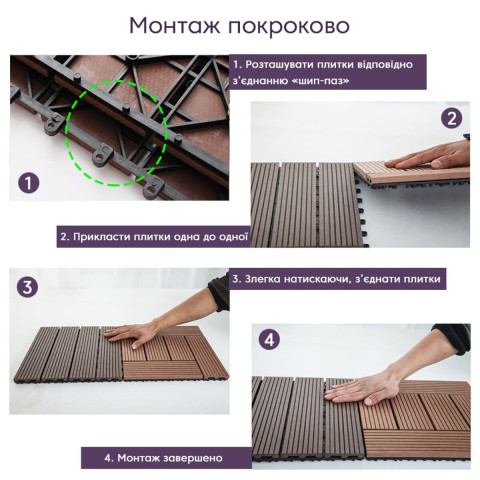 Монтаж покроково

1. Розташувати плитки відповідно з'єднанню «шип-паз»

1

2

2. Прикласти плитки одна до одної

3

3. Злегка натискаючи, з'єднати плитки

4

4. Монтаж завершено